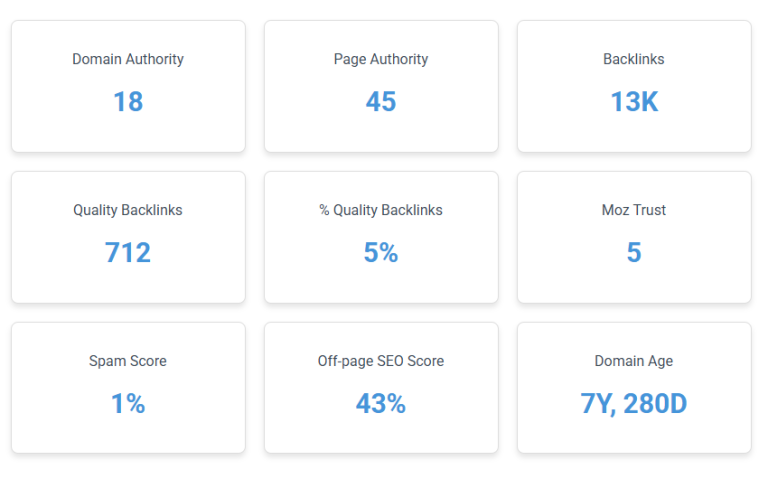 Domain Authority
18

Page Authority
45

Backlinks
13K

Quality Backlinks
712

% Quality Backlinks
5%

Moz Trust
5

Spam Score
1%

Off-page SEO Score
43%

Domain Age
7Y, 280D